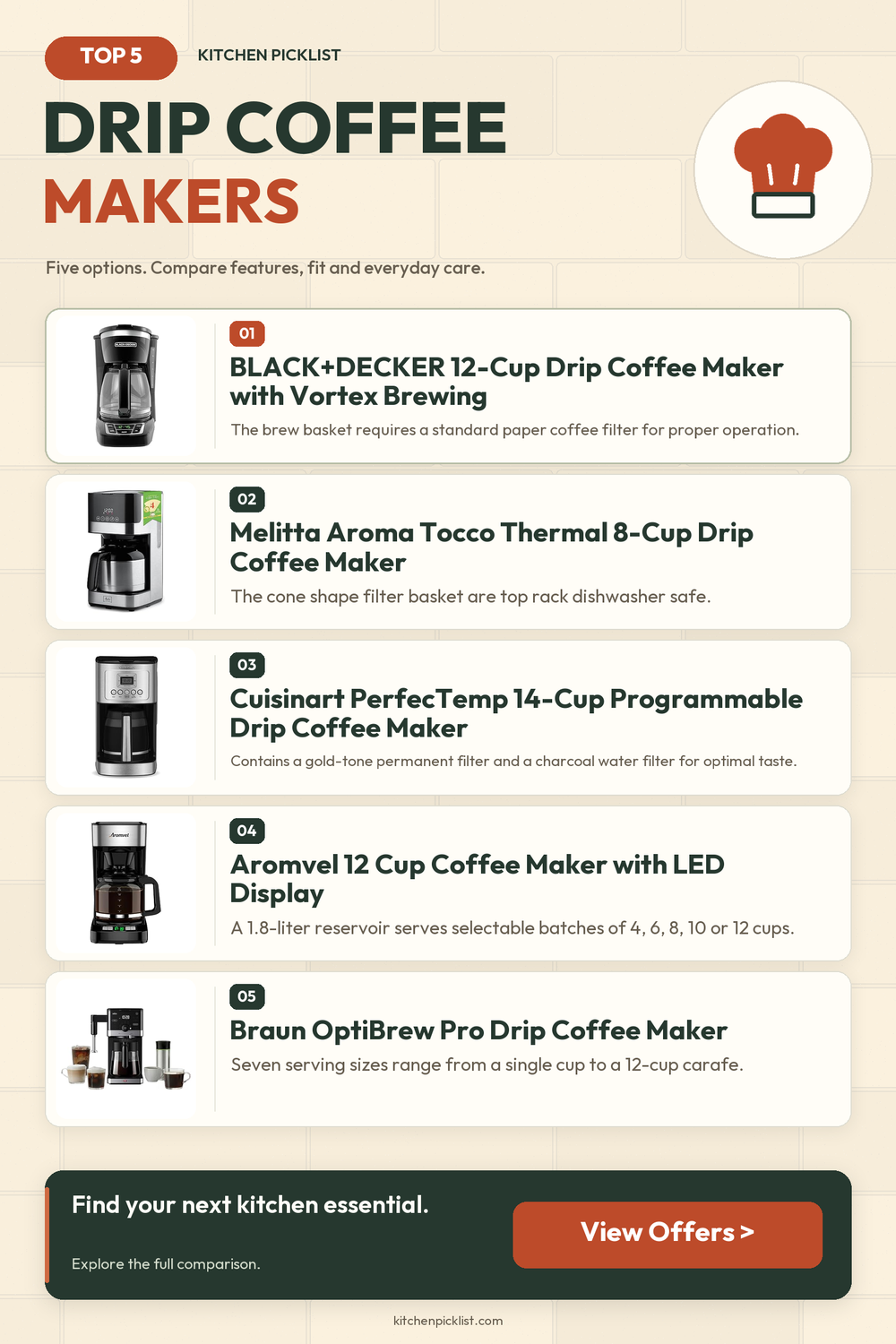 TOP 5

KITCHEN PICKLIST

DRIP COFFEE MAKERS

Five options. Compare features, fit and everyday care.

01

BLACK+DECKER 12-Cup Drip Coffee Maker with Vortex Brewing

The brew basket requires a standard paper coffee filter for proper operation.

02

Melitta Aroma Tocco Thermal 8-Cup Drip Coffee Maker

The cone shape filter basket are top rack dishwasher safe.

03

Cuisinart PerfecTemp 14-Cup Programmable Drip Coffee Maker

Contains a gold-tone permanent filter and a charcoal water filter for optimal taste.

04

Aromvel 12 Cup Coffee Maker with LED Display

A 1.8-liter reservoir serves selectable batches of 4, 6, 8, 10 or 12 cups.

05

Braun OptiBrew Pro Drip Coffee Maker

Seven serving sizes range from a single cup to a 12-cup carafe.

Find your next kitchen essential.

Explore the full comparison.

View Offers >

kitchenpicklist.com